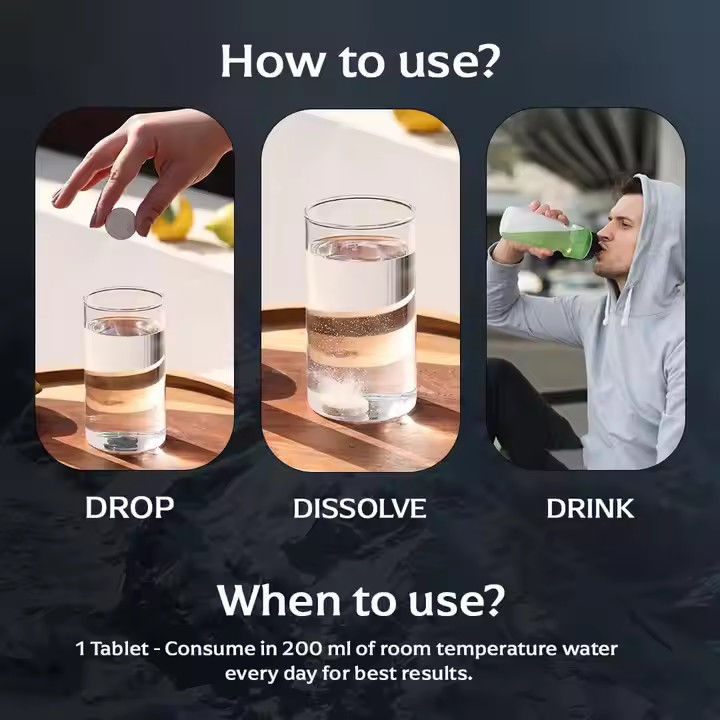 How to use?

DROP

DISSOLVE

DRINK

When to use?

1 Tablet - Consume in 200 ml of room temperature water every day for best results.